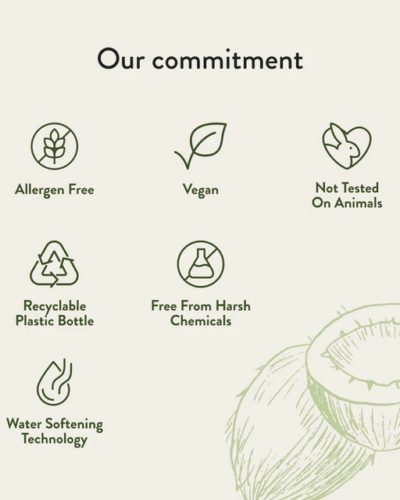 Our commitment

Allergen Free

Vegan

Not Tested On Animals

Recyclable Plastic Bottle

Free From Harsh Chemicals

Water Softening Technology